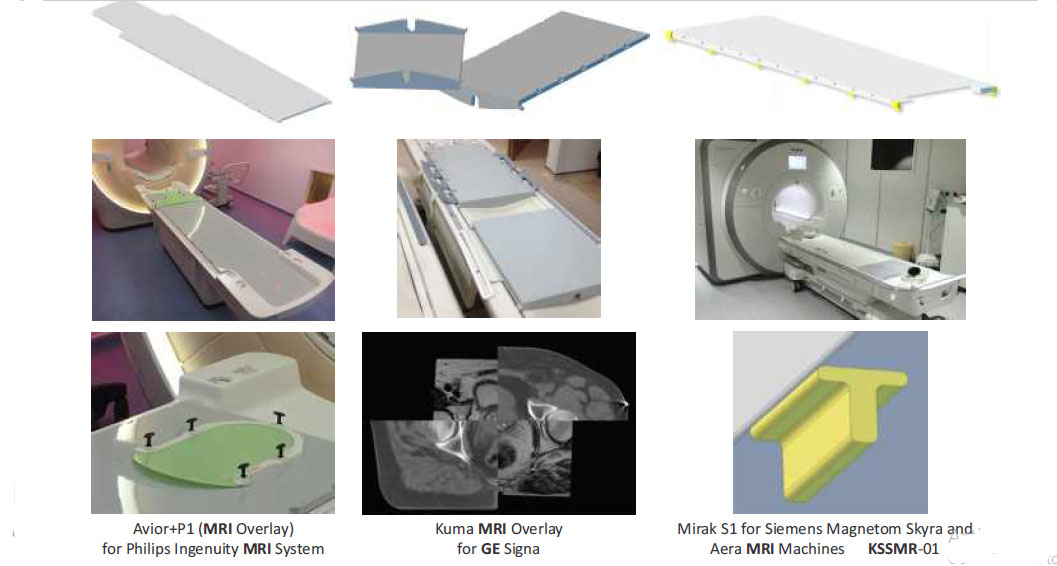 Avior+P1 (MRI Overlay)
for Philips Ingenuity MRI System

Kuma MRI Overlay
for GE Signa

Mirak S1 for Siemens Magnetom Skyra and Aera MRI Machines KSSMR-01